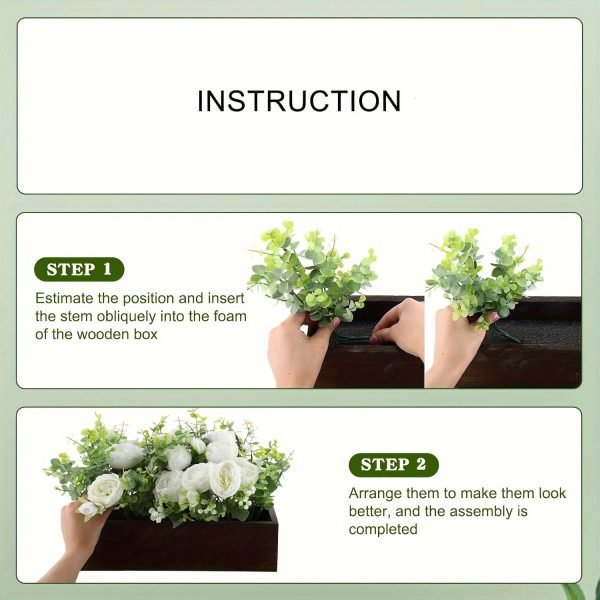 INSTRUCTION

STEP 1

Estimate the position and insert the stem obliquely into the foam of the wooden box

STEP 2

Arrange them to make them look better, and the assembly is completed